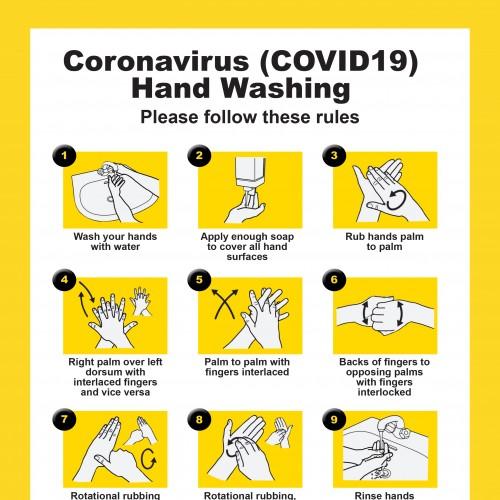 Coronavirus (COVID19)
Hand Washing

Please follow these rules

1

Wash your hands with water

2

Apply enough soap to cover all hand surfaces

3

Rub hands palm to palm

4

Right palm over left dorsum with interlaced fingers and vice versa

5

Palm to palm with fingers interlaced

6

Backs of fingers to opposing palms with fingers interlocked

7

Rotational rubbing

8

Rotational rubbing,

9

Rinse hands